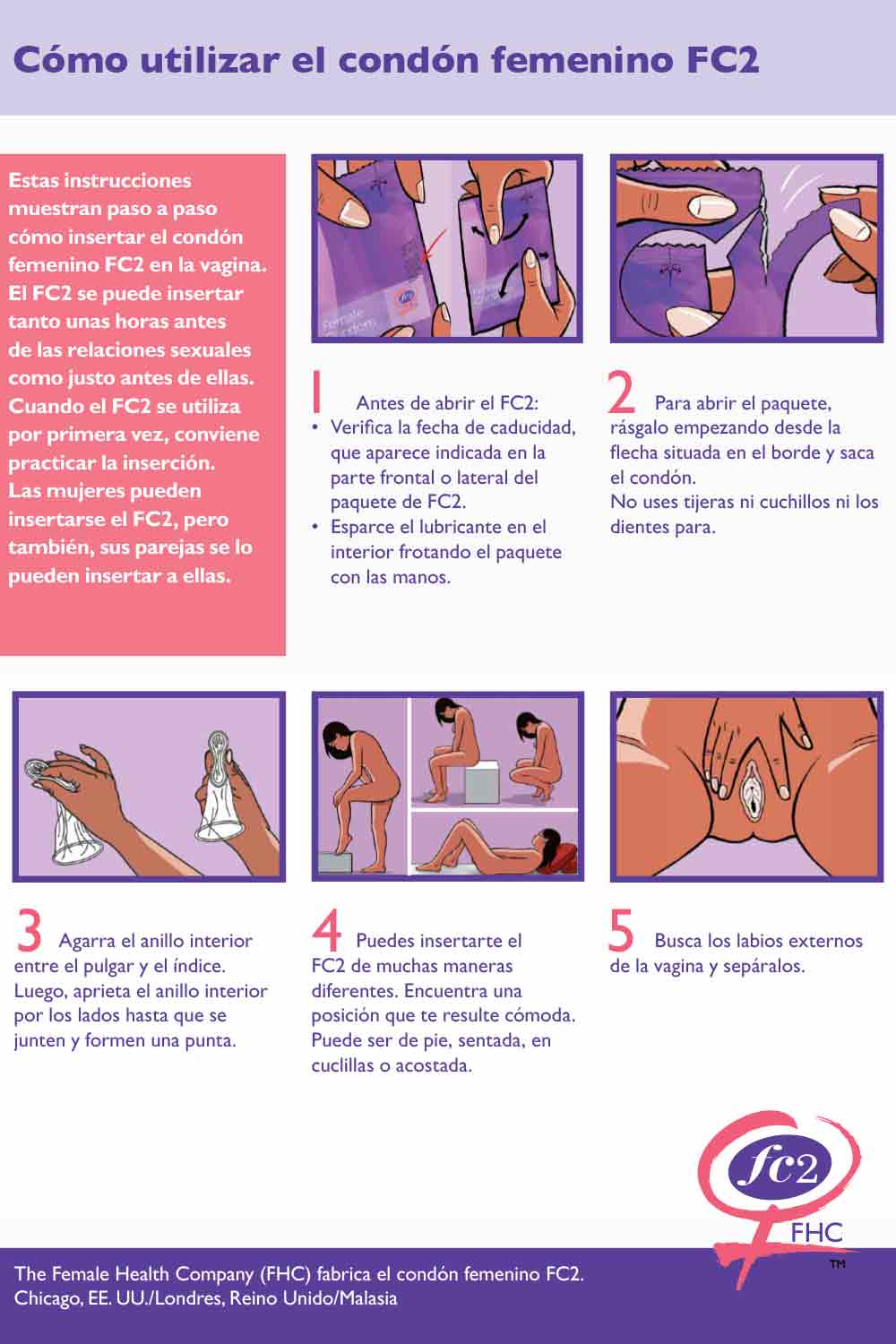 Cómo utilizar el condón femenino FC2

Estas instrucciones muestran paso a paso cómo insertar el condón femenino FC2 en la vagina. El FC2 se puede insertar tanto unas horas antes de las relaciones sexuales como justo antes de ellas. Cuando el FC2 se utiliza por primera vez, conviene practicar la inserción. Las mujeres pueden insertarse el FC2, pero también, sus parejas se lo pueden insertar a ellas.

Female Condom

1 Antes de abrir el FC2:
• Verifica la fecha de caducidad, que aparece indicada en la parte frontal o lateral del paquete de FC2.
• Esparce el lubricante en el interior frotando el paquete con las manos.

2 Para abrir el paquete, rásgalo empezando desde la flecha situada en el borde y saca el condón.
No uses tijeras ni cuchillos ni los dientes para.

3 Agarra el anillo interior entre el pulgar y el índice. Luego, aprieta el anillo interior por los lados hasta que se junten y formen una punta.

4 Puedes insertarte el FC2 de muchas maneras diferentes. Encuentra una posición que te resulte cómoda. Puede ser de pie, sentada, en cuclillas o acostada.

5 Busca los labios externos de la vagina y sepáralos.

fc2
FHC
TM

The Female Health Company (FHC) fabrica el condón femenino FC2.
Chicago, EE. UU./Londres, Reino Unido/Malasia